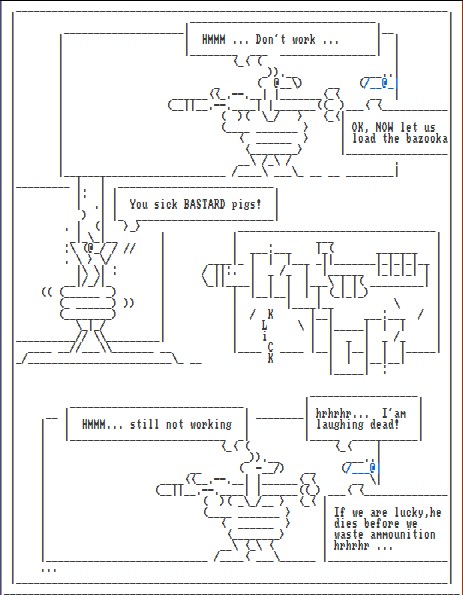 HMMM ... Don't work ...

OK, NOW let us load the bazooka

You sick BASTARD pigs!

K
L
i
C
K

HMMM... still not working

hrhrhr... I'am laughing dead!

If we are lucky,he dies before we waste ammounition hrhrhr ...

...